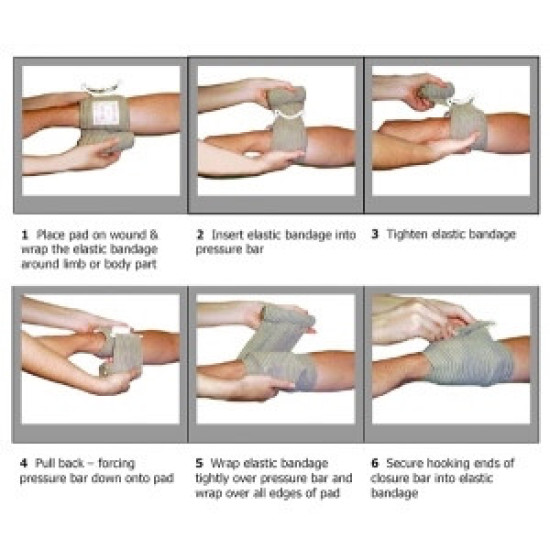 1 Place pad on wound & wrap the elastic bandage around limb or body part

2 Insert elastic bandage into pressure bar

3 Tighten elastic bandage

4 Pull back – forcing pressure bar down onto pad

5 Wrap elastic bandage tightly over pressure bar and wrap over all edges of pad

6 Secure hooking ends of closure bar into elastic bandage